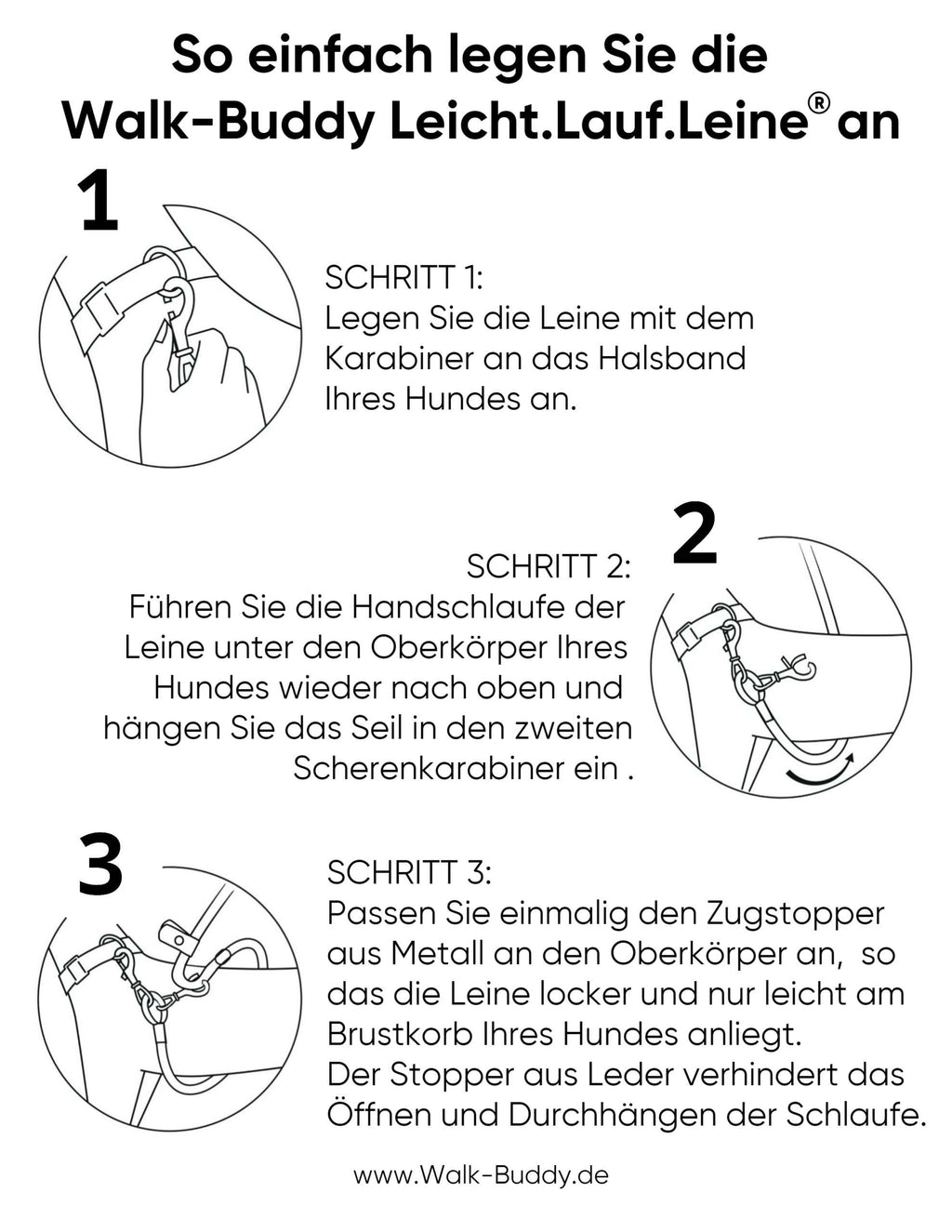 So einfach legen Sie die Walk-Buddy Leicht.Lauf.Leine® an

1

SCHRITT 1:
Legen Sie die Leine mit dem Karabiner an das Halsband Ihres Hundes an.

2

SCHRITT 2:
Führen Sie die Handschlaufe der Leine unter den Oberkörper Ihres Hundes wieder nach oben und hängen Sie das Seil in den zweiten Scherenkarabiner ein .

3

SCHRITT 3:
Passen Sie einmalig den Zugstopper aus Metall an den Oberkörper an, so das die Leine locker und nur leicht am Brustkorb Ihres Hundes anliegt.
Der Stopper aus Leder verhindert das Öffnen und Durchhängen der Schlaufe.

www.Walk-Buddy.de